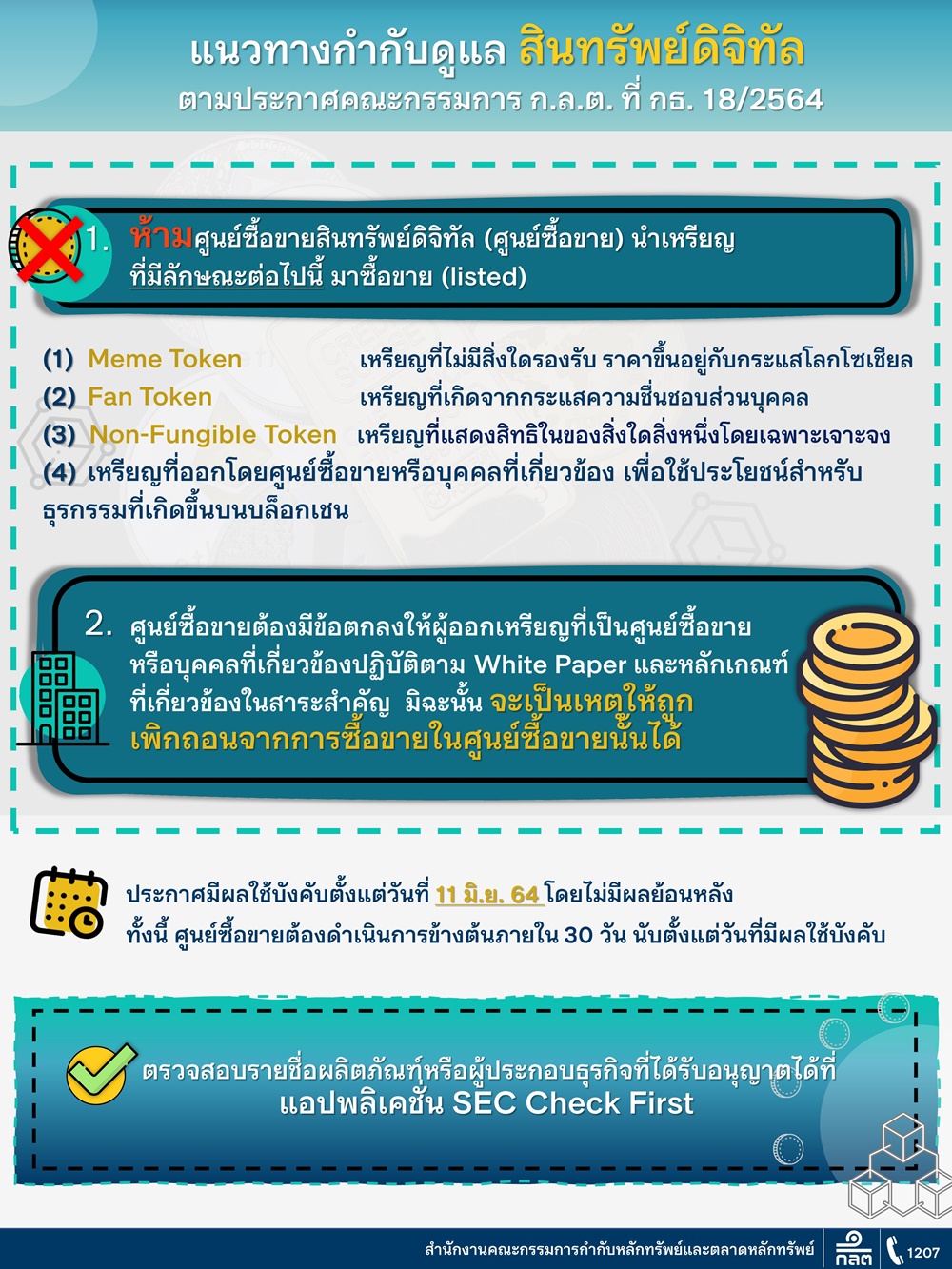 แนวทางกำกับดูแล สินทรัพย์ดิจิทัล
ตามประกาศคณะกรรมการ ก.ล.ต. ที่ กธ. 18/2564

1. ห้ามศูนย์ซื้อขายสินทรัพย์ดิจิทัล (ศูนย์ซื้อขาย) นำเหรียญที่มีลักษณะต่อไปนี้ มาซื้อขาย (listed)

(1) Meme Token เหรียญที่ไม่มีสิ่งใดรองรับ ราคาขึ้นอยู่กับกระแสโลกโซเชียล
(2) Fan Token เหรียญที่เกิดจากกระแสความชื่นชอบส่วนบุคคล
(3) Non-Fungible Token เหรียญที่แสดงสิทธิในของสิ่งใดสิ่งหนึ่งโดยเฉพาะเจาะจง
(4) เหรียญที่ออกโดยศูนย์ซื้อขายหรือบุคคลที่เกี่ยวข้อง เพื่อใช้ประโยชน์สำหรับธุรกรรมที่เกิดขึ้นบนบล็อกเชน

2. ศูนย์ซื้อขายต้องมีข้อตกลงให้ผู้ออกเหรียญที่เป็นศูนย์ซื้อขายหรือบุคคลที่เกี่ยวข้องปฏิบัติตาม White Paper และหลักเกณฑ์ที่เกี่ยวข้องในสาระสำคัญ มิฉะนั้น จะเป็นเหตุให้ถูกเพิกถอนจากการซื้อขายในศูนย์ซื้อขายนั้นได้

ประกาศมีผลใช้บังคับตั้งแต่วันที่ 11 มิ.ย. 64 โดยไม่มีผลย้อนหลัง
ทั้งนี้ ศูนย์ซื้อขายต้องดำเนินการข้างต้นภายใน 30 วัน นับตั้งแต่วันที่มีผลใช้บังคับ

ตรวจสอบรายชื่อผลิตภัณฑ์หรือผู้ประกอบธุรกิจที่ได้รับอนุญาตได้ที่
แอปพลิเคชัน SEC Check First

สำนักงานคณะกรรมการกำกับหลักทรัพย์และตลาดหลักทรัพย์ กลต 1207